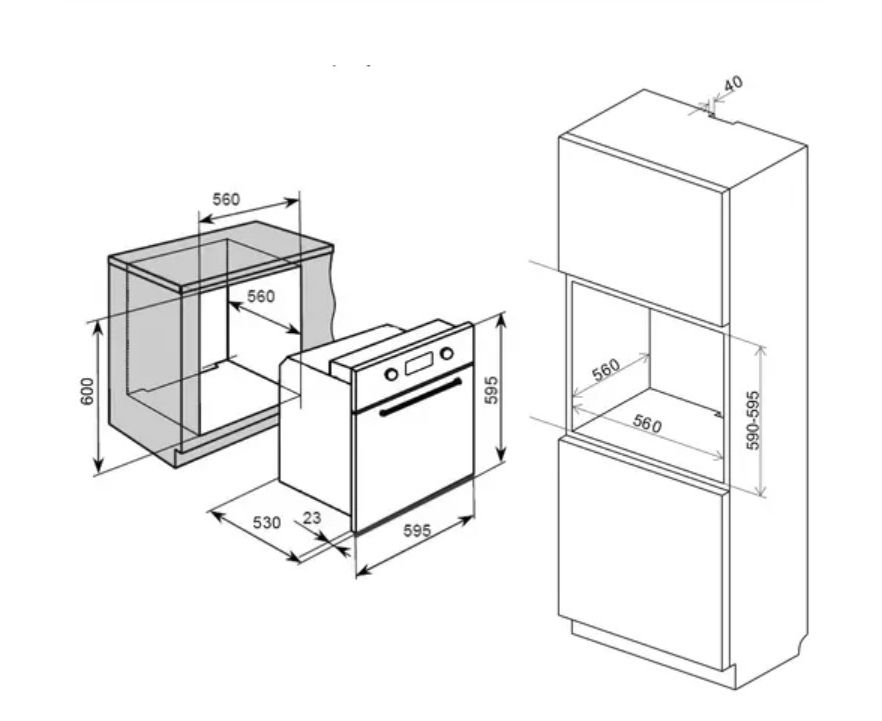 560
560
600
595
530
23
595
40
560
560
590-595